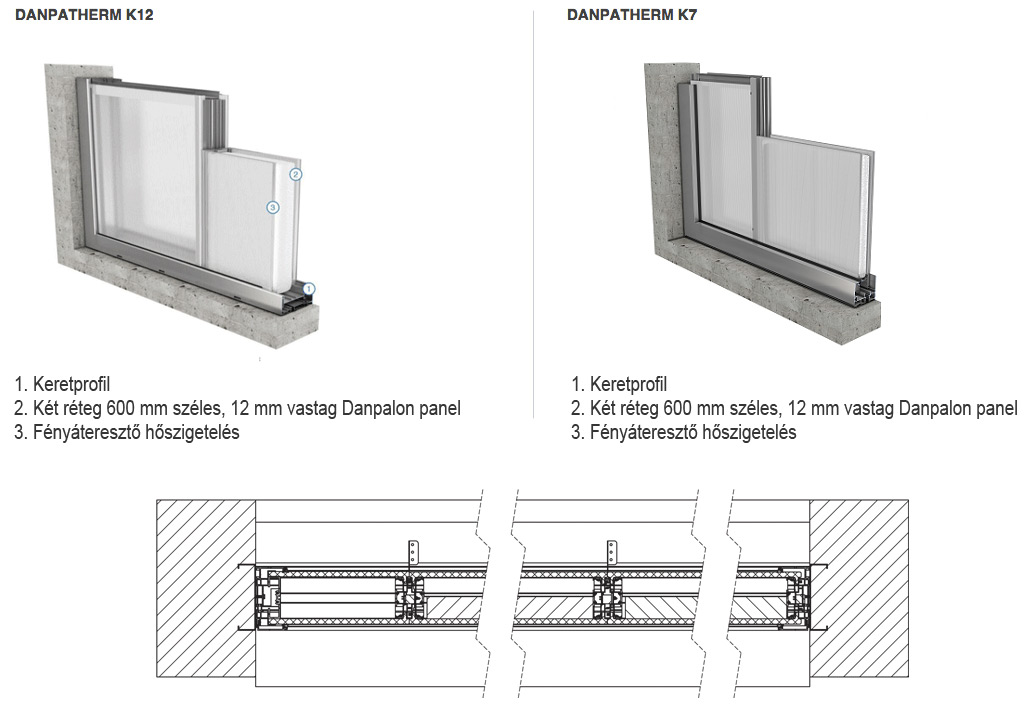 DANPATHERM K12

2

3

1

1. Keretprofil
2. Két réteg 600 mm széles, 12 mm vastag Danpalon panel
3. Fényáteresztő hőszigetelés

DANPATHERM K7

1. Keretprofil
2. Két réteg 600 mm széles, 12 mm vastag Danpalon panel
3. Fényáteresztő hőszigetelés